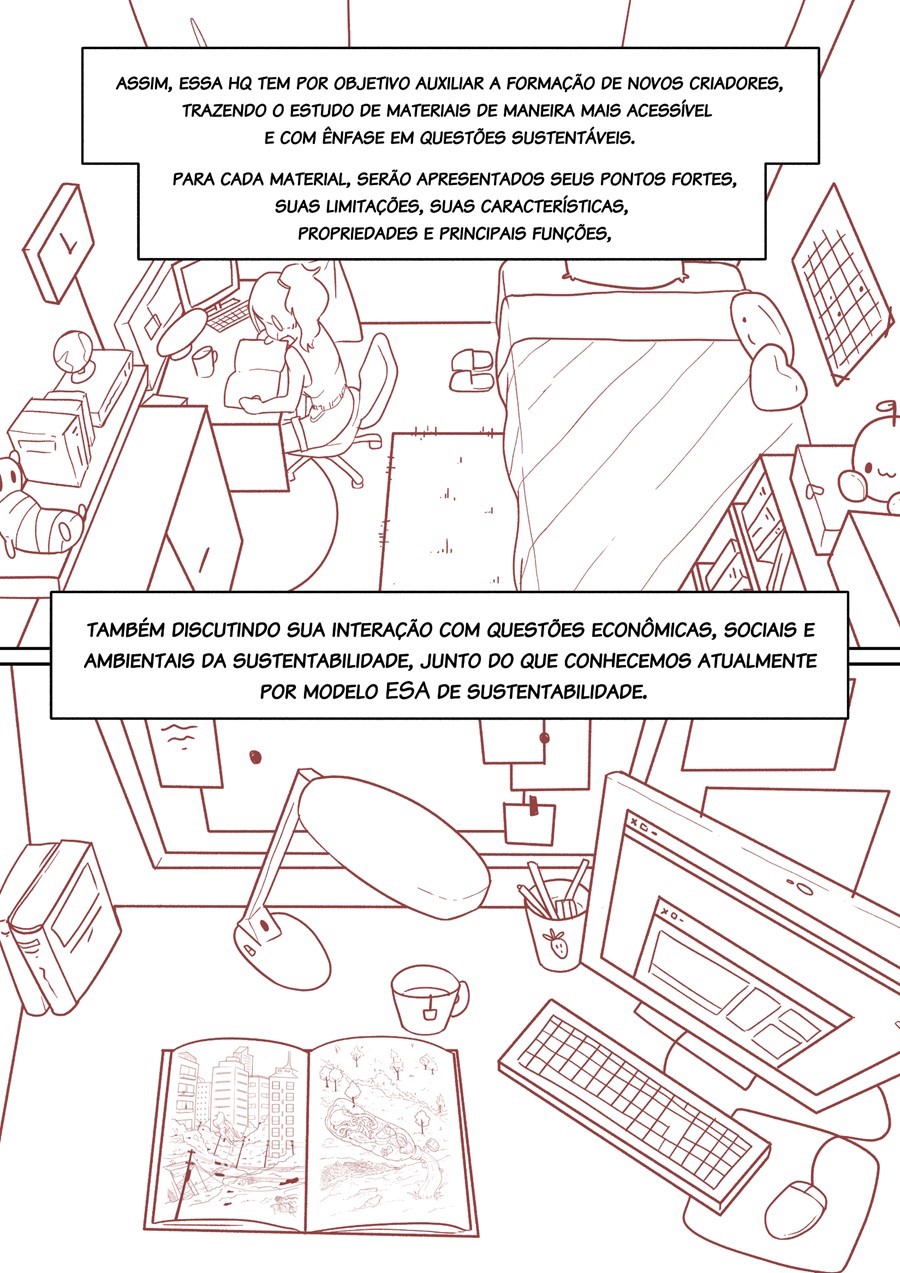 ASSIM, ESSA HQ TEM POR OBJETIVO AUXILIAR A FORMAÇÃO DE NOVOS CRIADORES, TRAZENDO O ESTUDO DE MATERIAIS DE MANEIRA MAIS ACESSÍVEL E COM ÊNFASE EM QUESTÕES SUSTENTÁVEIS.

PARA CADA MATERIAL, SERÃO APRESENTADOS SEUS PONTOS FORTES, SUAS LIMITAÇÕES, SUAS CARACTERÍSTICAS, PROPRIEDADES E PRINCIPAIS FUNÇÕES,

TAMBÉM DISCUTINDO SUA INTERAÇÃO COM QUESTÕES ECONÔMICAS, SOCIAIS E AMBIENTAIS DA SUSTENTABILIDADE, JUNTO DO QUE CONHECEMOS ATUALMENTE POR MODELO ESA DE SUSTENTABILIDADE.