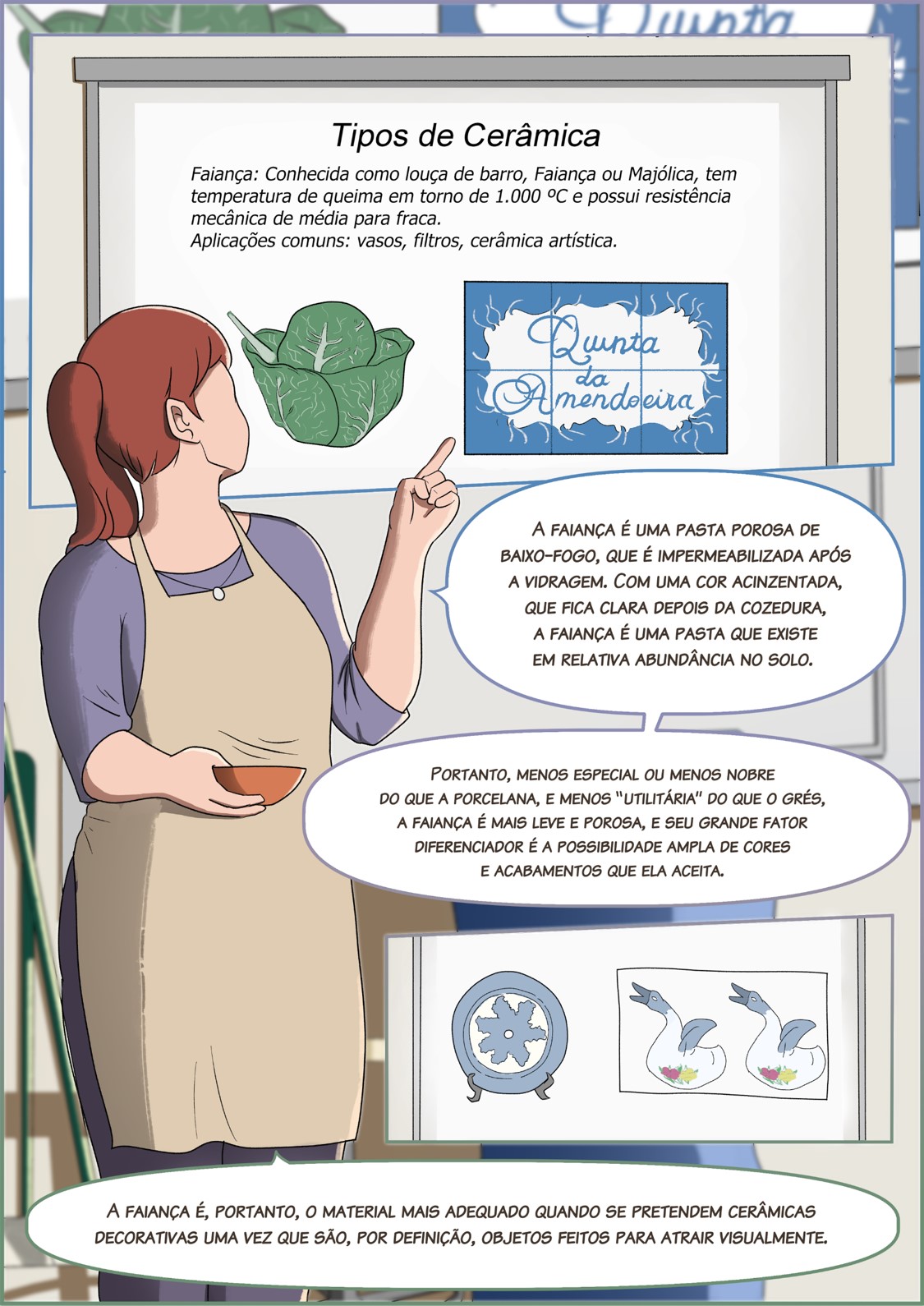 Quinta

Tipos de Cerâmica

Faiança: Conhecida como louça de barro, Faiança ou Majólica, tem temperatura de queima em torno de 1.000 ºC e possui resistência mecânica de média para fraca.
Aplicações comuns: vasos, filtros, cerâmica artística.

Quinta da Amendoeira

A FAIANÇA É UMA PASTA POROSA DE BAIXO-FOGO, QUE É IMPERMEABILIZADA APÓS A VIDRAGEM. COM UMA COR ACINZENTADA, QUE FICA CLARA DEPOIS DA COZEDURA, A FAIANÇA É UMA PASTA QUE EXISTE EM RELATIVA ABUNDÂNCIA NO SOLO.

PORTANTO, MENOS ESPECIAL OU MENOS NOBRE DO QUE A PORCELANA, E MENOS "UTILITÁRIA" DO QUE O GRÉS, A FAIANÇA É MAIS LEVE E POROSA, E SEU GRANDE FATOR DIFERENCIADOR É A POSSIBILIDADE AMPLA DE CORES E ACABAMENTOS QUE ELA ACEITA.

A FAIANÇA É, PORTANTO, O MATERIAL MAIS ADEQUADO QUANDO SE PRETENDEM CERÂMICAS DECORATIVAS UMA VEZ QUE SÃO, POR DEFINIÇÃO, OBJETOS FEITOS PARA ATRAIR VISUALMENTE.