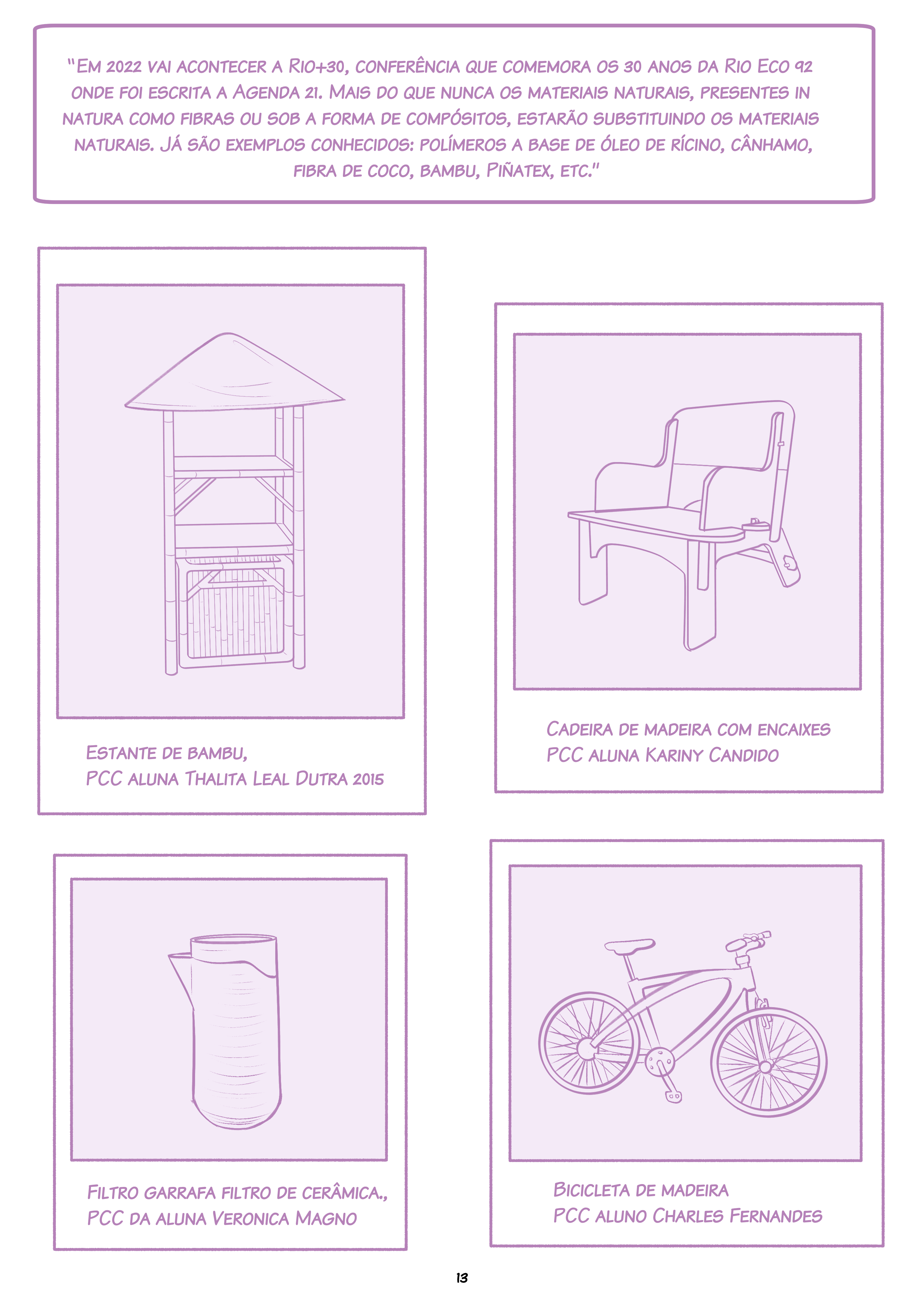 "Em 2022 vai acontecer a Rio+30, conferência que comemora os 30 anos da Rio Eco 92 onde foi escrita a Agenda 21. Mais do que nunca os materiais naturais, presentes in natura como fibras ou sob a forma de compósitos, estarão substituindo os materiais naturais. Já são exemplos conhecidos: polímeros a base de óleo de rícino, cânhamo, fibra de coco, bambu, Piñatex, etc."

Estante de bambu,
PCC aluna Thalita Leal Dutra 2015

Cadeira de madeira com encaixes
PCC aluna Kariny Candido

Filtro garrafa filtro de cerâmica.,
PCC da aluna Veronica Magno

Bicicleta de madeira
PCC aluno Charles Fernandes

13